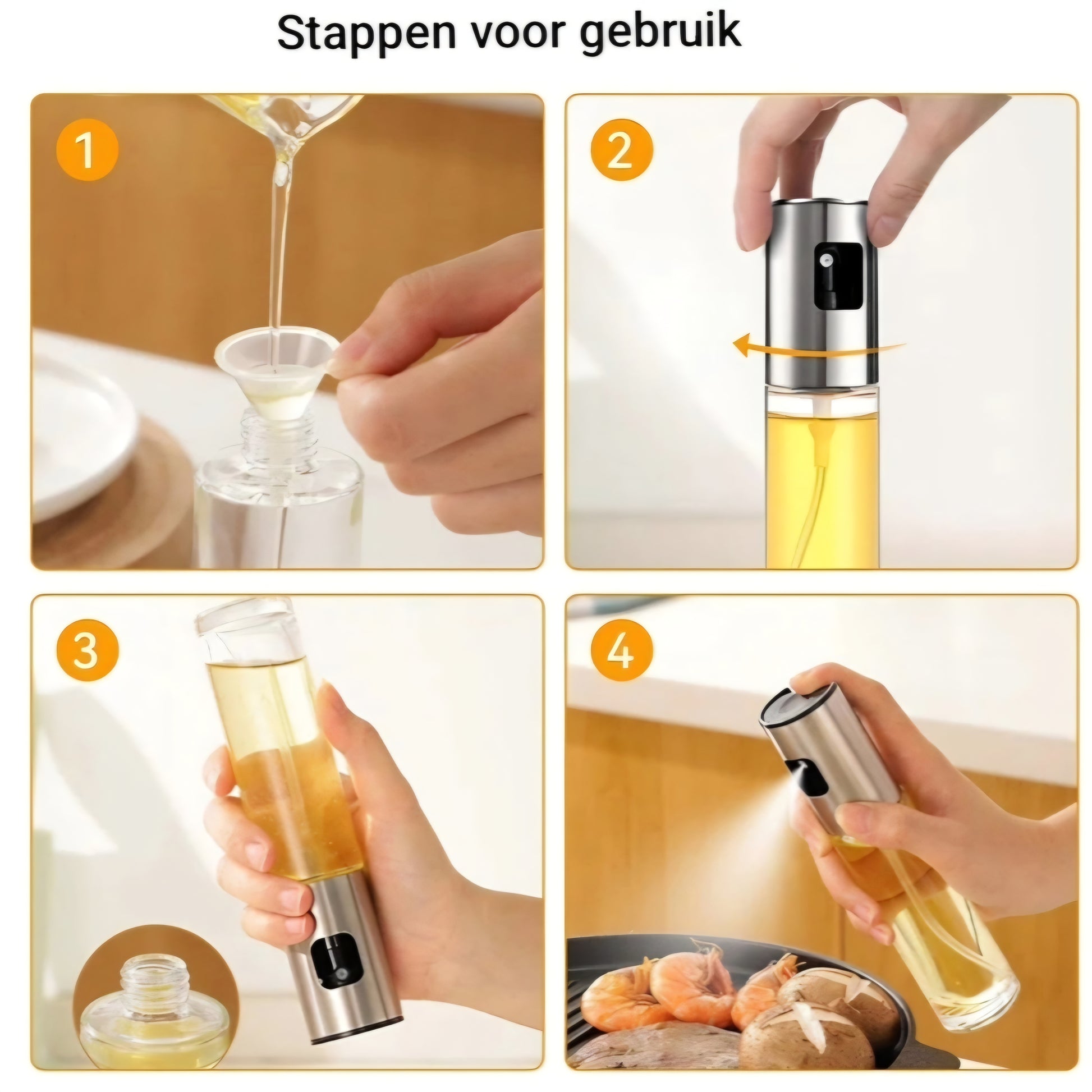 Stappen voor gebruik

1

2

3

4